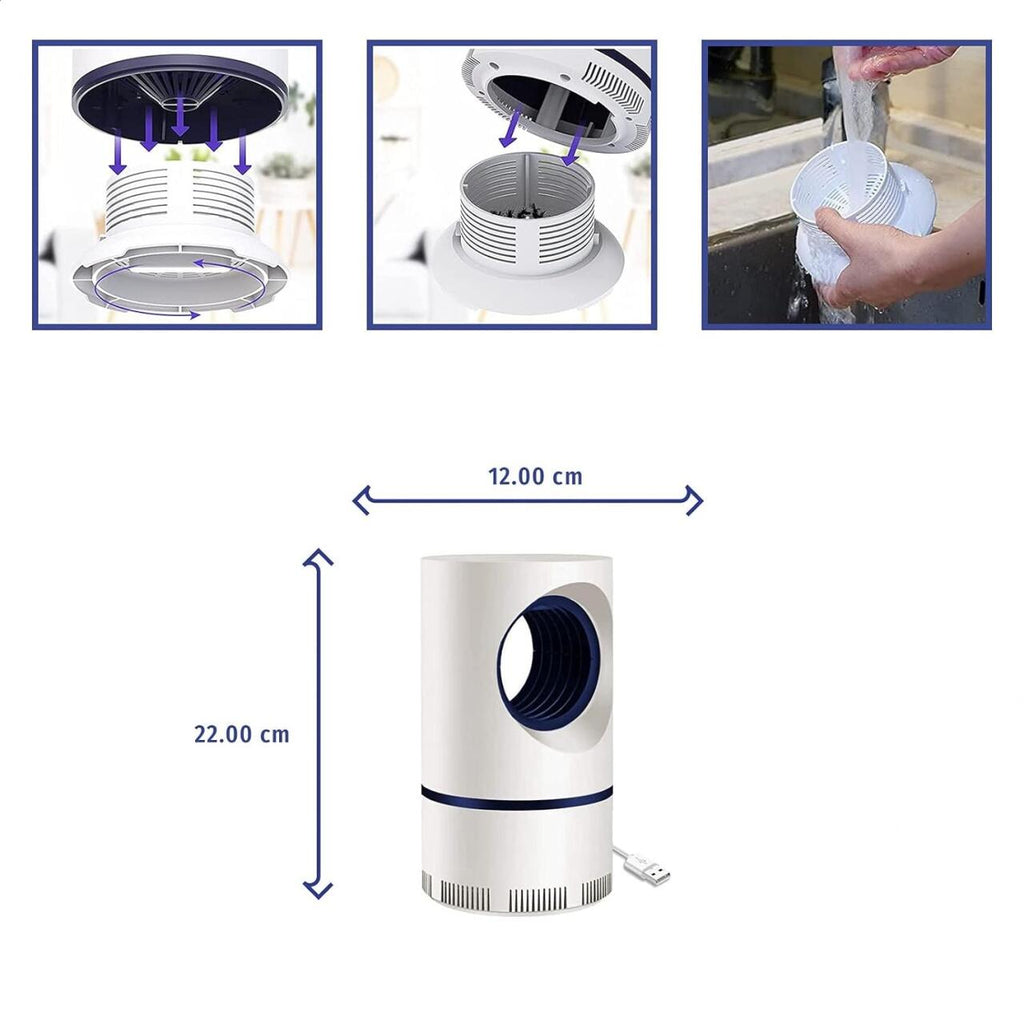 12.00 cm

22.00 cm